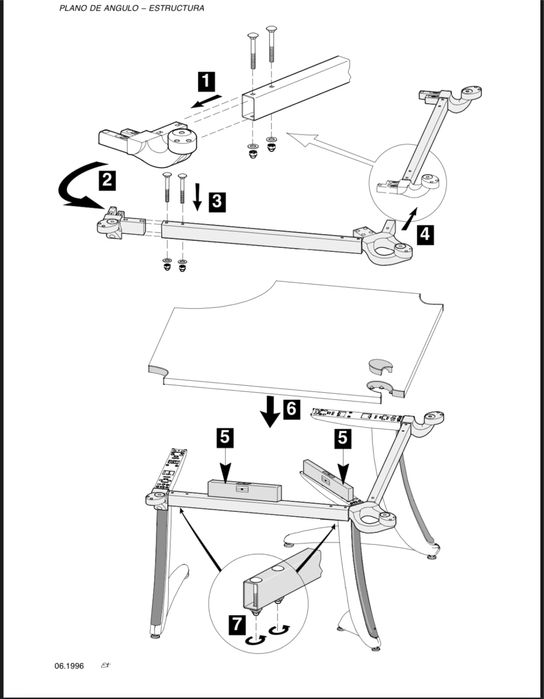 PLANO DE ANGULO – ESTRUCTURA

1

2

3

4

6

5

5

7

06.1996