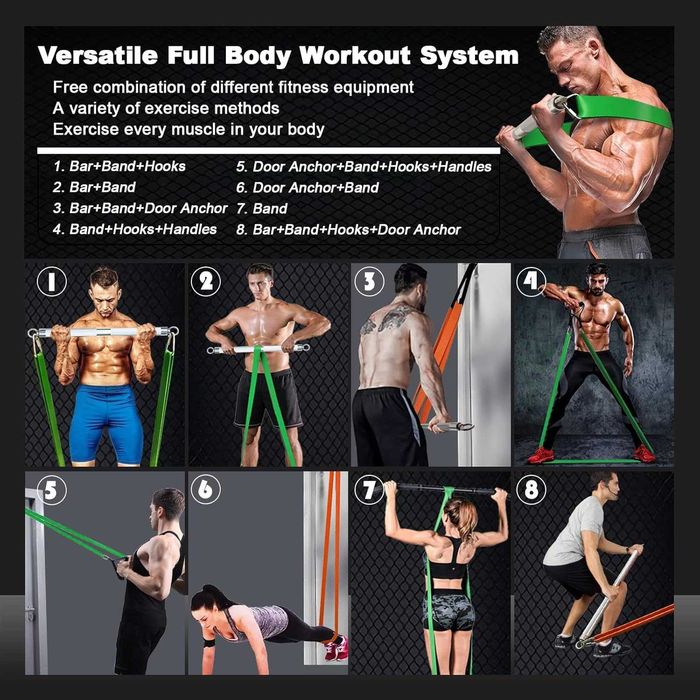 Versatile Full Body Workout System

Free combination of different fitness equipment
A variety of exercise methods
Exercise every muscle in your body

1. Bar+Band+Hooks
2. Bar+Band
3. Bar+Band+Door Anchor
4. Band+Hooks+Handles

5. Door Anchor+Band+Hooks+Handles
6. Door Anchor+Band
7. Band
8. Bar+Band+Hooks+Door Anchor

1

2

3

4

5

6

7

8