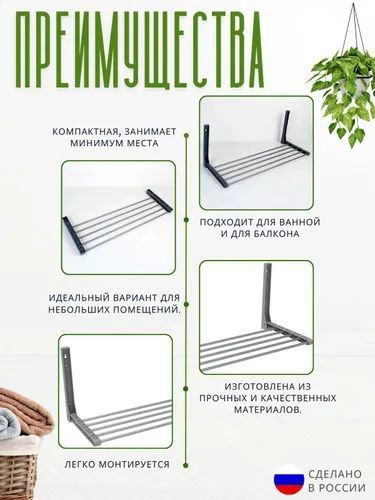 ПРЕИМУЩЕСТВА

КОМПАКТНАЯ, ЗАНИМАЕТ МИНИМУМ МЕСТА

ПОДХОДИТ ДЛЯ ВАННОЙ И ДЛЯ БАЛКОНА

ИДЕАЛЬНЫЙ ВАРИАНТ ДЛЯ НЕБОЛЬШИХ ПОМЕЩЕНИЙ.

ИЗГОТОВЛЕНА ИЗ ПРОЧНЫХ И КАЧЕСТВЕННЫХ МАТЕРИАЛОВ.

ЛЕГКО МОНТИРУЕТСЯ

СДЕЛАНО В РОССИИ