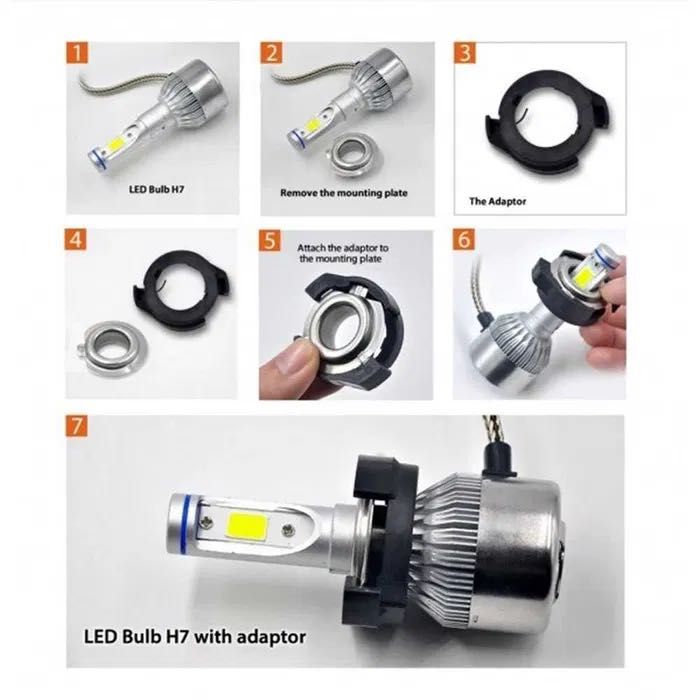 1

LED Bulb H7

2

Remove the mounting plate

3

The Adaptor

4

5

Attach the adaptor to the mounting plate

6

7

LED Bulb H7 with adaptor