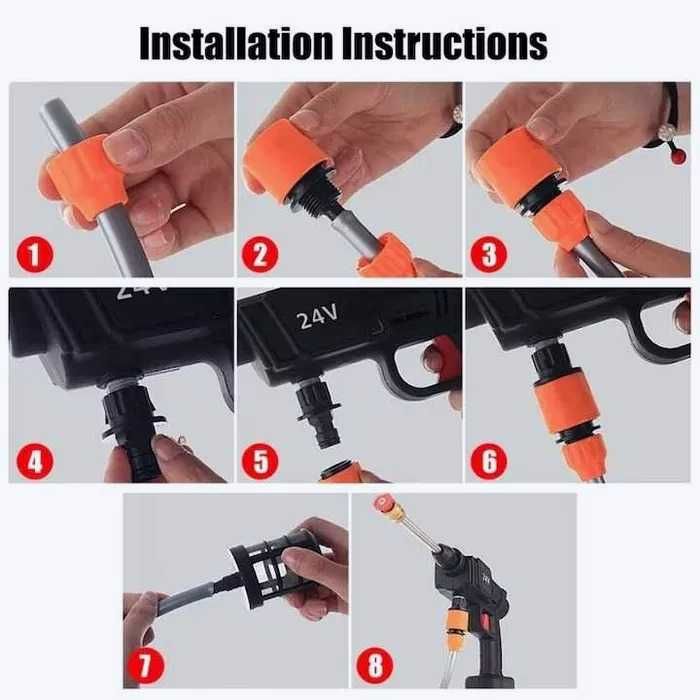 Installation Instructions

1

2

3

24V

4

24V

5

6

7

8