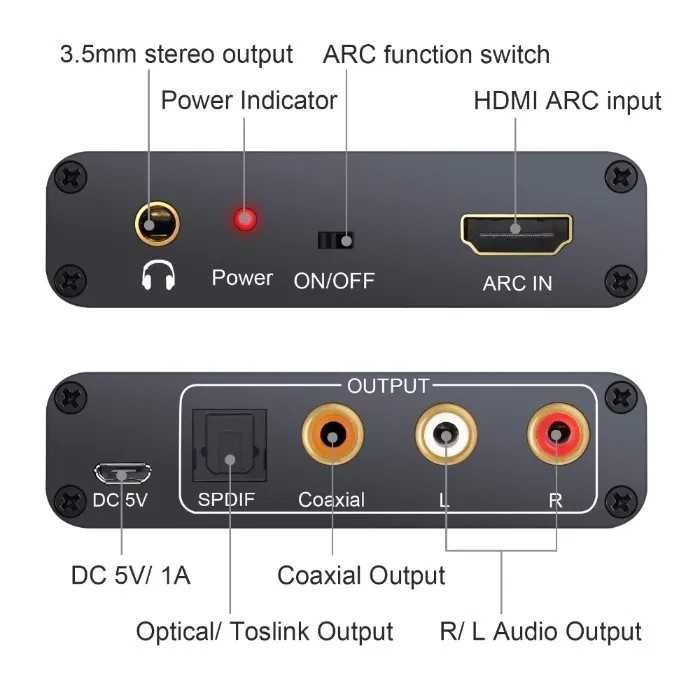 3.5mm stereo output
ARC function switch
Power Indicator
HDMI ARC input
Power
ON/OFF
ARC IN

OUTPUT
DC 5V
SPDIF
Coaxial
L
R
DC 5V/ 1A
Coaxial Output
Optical/ Toslink Output
R/ L Audio Output