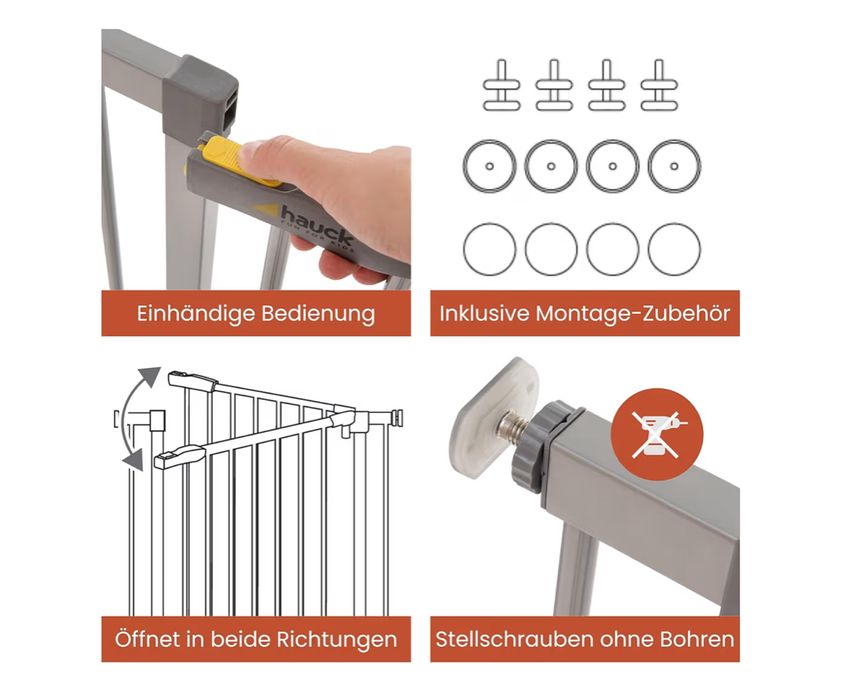 hauck
FUN FOR KIDS

Einhändige Bedienung

Inklusive Montage-Zubehör

Öffnet in beide Richtungen

Stellschrauben ohne Bohren