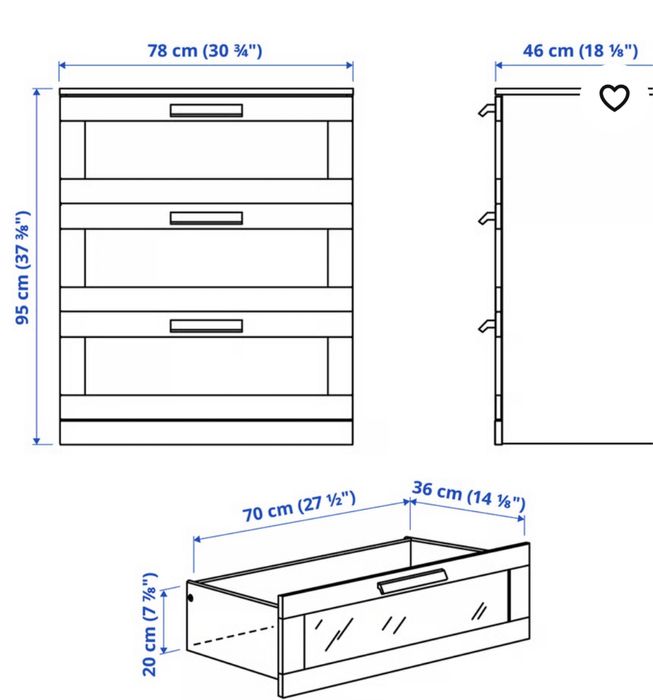 78 cm (30 ¾")

46 cm (18 ⅛")

95 cm (37 ⅜")

70 cm (27 ½")

36 cm (14 ⅛")

20 cm (7 ⅞")