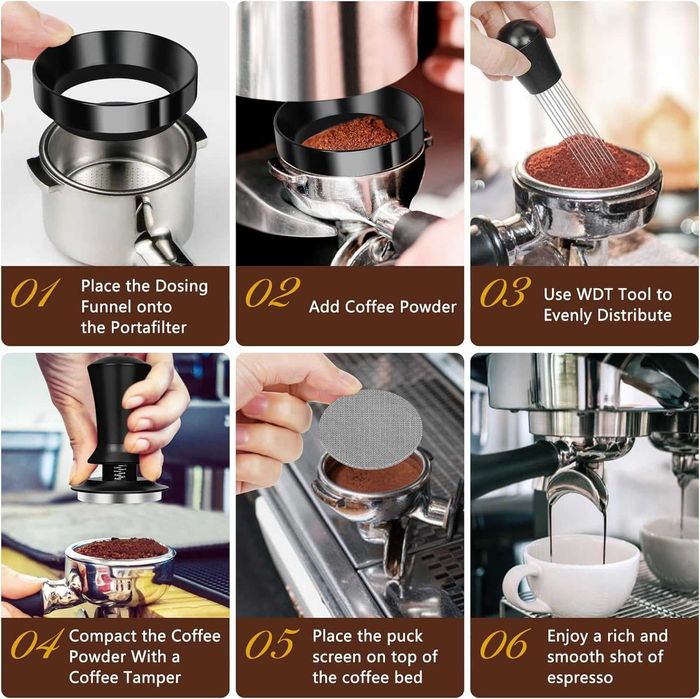 01 Place the Dosing Funnel onto the Portafilter

02 Add Coffee Powder

03 Use WDT Tool to Evenly Distribute

04 Compact the Coffee Powder With a Coffee Tamper

05 Place the puck screen on top of the coffee bed

06 Enjoy a rich and smooth shot of espresso