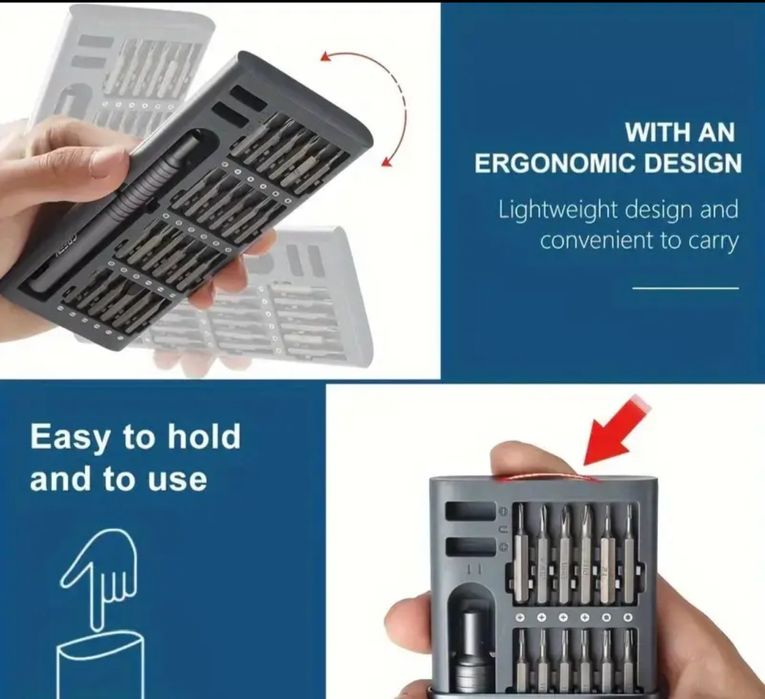 WITH AN
ERGONOMIC DESIGN

Lightweight design and convenient to carry

Easy to hold and to use