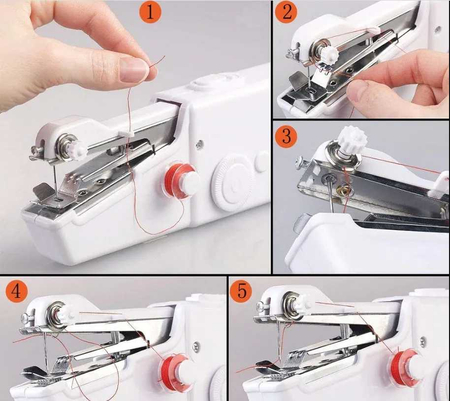 1

2

3

4

5