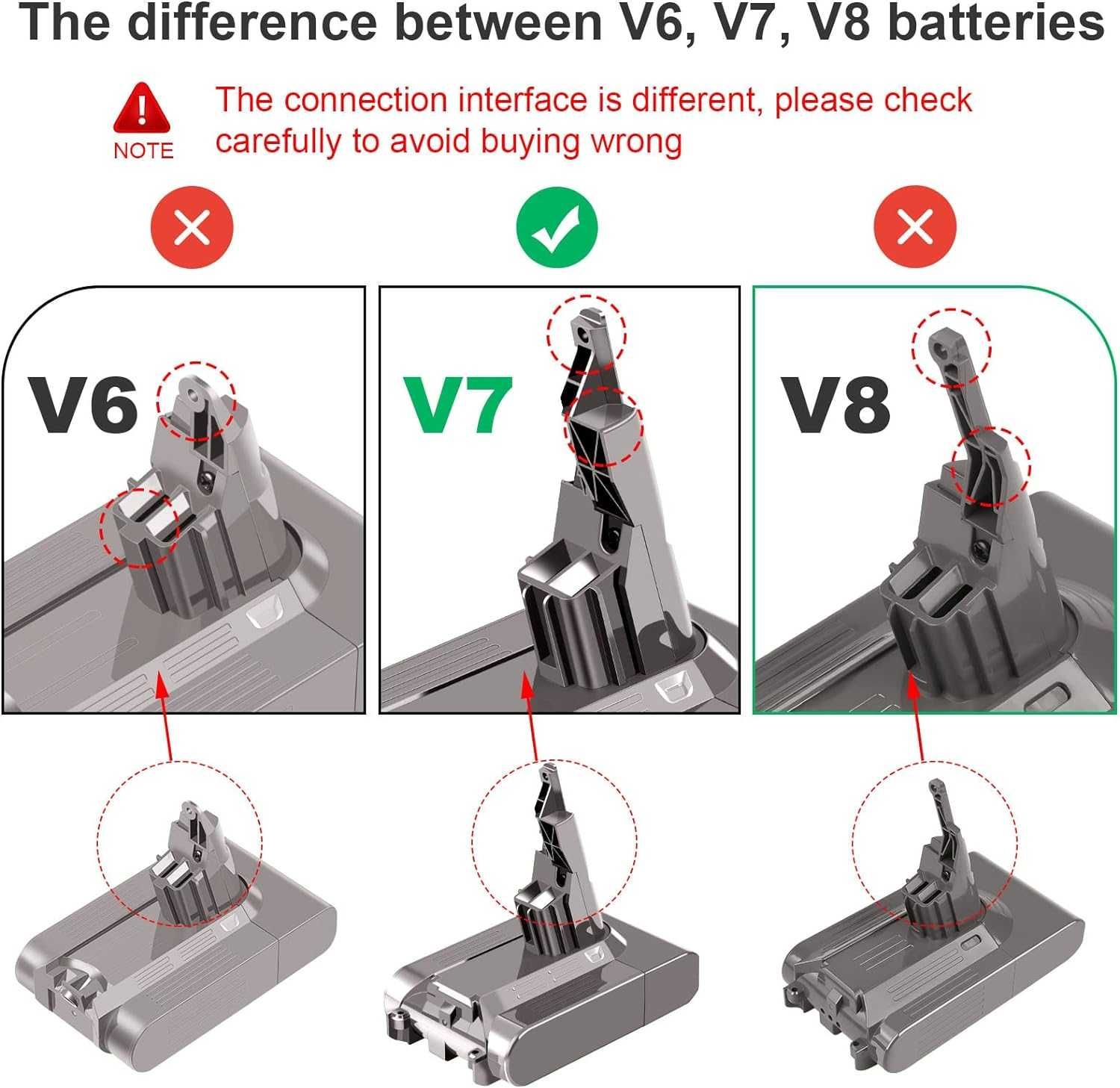 The difference between V6, V7, V8 batteries

NOTE

The connection interface is different, please check carefully to avoid buying wrong

V6

V7

V8