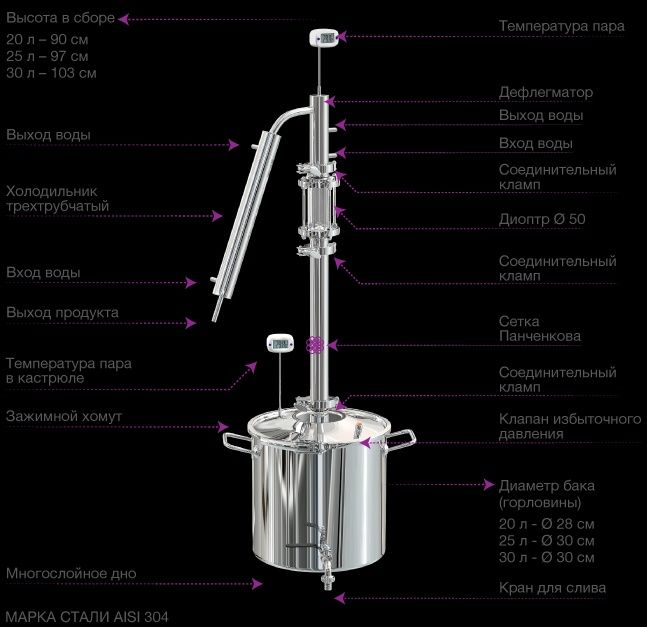 Высота в сборе
20 л – 90 см
25 л – 97 см
30 л – 103 см

Выход воды

Холодильник трехтрубчатый

Вход воды

Выход продукта

Температура пара в кастрюле

Зажимной хомут

Многослойное дно

МАРКА СТАЛИ AISI 304

Температура пара

Дефлегматор

Выход воды

Вход воды

Соединительный кламп

Диоптр Ø 50

Соединительный кламп

Сетка Панченкова

Соединительный кламп

Клапан избыточного давления

Диаметр бака (горловины)
20 л - Ø 28 см
25 л - Ø 30 см
30 л - Ø 30 см

Кран для слива