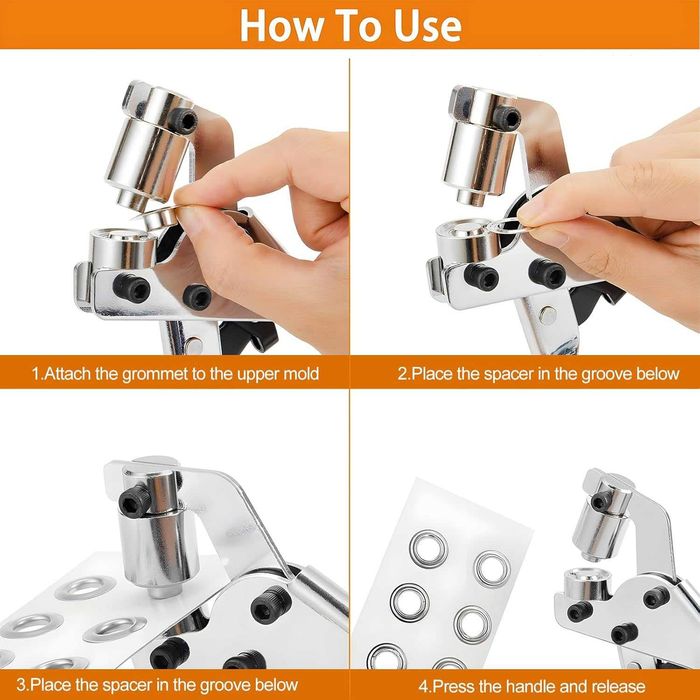 How To Use

1.Attach the grommet to the upper mold

2.Place the spacer in the groove below

3.Place the spacer in the groove below

4.Press the handle and release