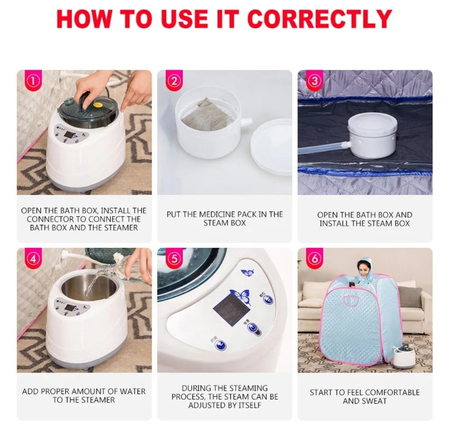 HOW TO USE IT CORRECTLY

①

OPEN THE BATH BOX, INSTALL THE CONNECTOR TO CONNECT THE BATH BOX AND THE STEAMER

②

PUT THE MEDICINE PACK IN THE STEAM BOX

③

OPEN THE BATH BOX AND INSTALL THE STEAM BOX

④

ADD PROPER AMOUNT OF WATER TO THE STEAMER

⑤

DURING THE STEAMING PROCESS, THE STEAM CAN BE ADJUSTED BY ITSELF

⑥

START TO FEEL COMFORTABLE AND SWEAT