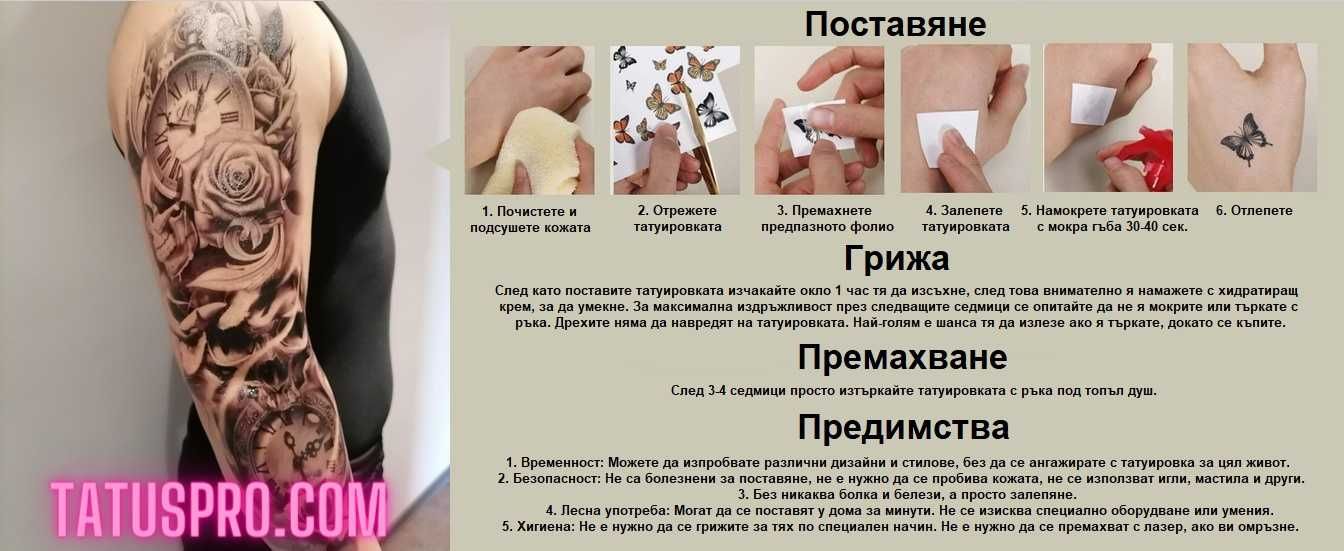 TATUSPRO.COM

Поставяне

1. Почистете и подсушете кожата

2. Отрежете татуировката

3. Премахнете предпазното фолио

4. Залепете татуировката

5. Намокрете татуировката с мокра гъба 30-40 сек.

6. Отлепете

Грижа

След като поставите татуировката изчакайте окло 1 час тя да изсъхне, след това внимателно я намажете с хидратиращ крем, за да умекне. За максимална издръжливост през следващите седмици се опитайте да не я мокрите или търкате с ръка. Дрехите няма да навредят на татуировката. Най-голям е шанса тя да излезе ако я търкате, докато се къпите.

Премахване

След 3-4 седмици просто изтъркайте татуировката с ръка под топъл душ.

Предимства

1. Временност: Можете да изпробвате различни дизайни и стилове, без да се ангажирате с татуировка за цял живот.
2. Безопасност: Не са болезнени за поставяне, не е нужно да се пробива кожата, не се използват игли, мастила и други.
3. Без никаква болка и белези, а просто залепяне.
4. Лесна употреба: Могат да се поставят у дома за минути. Не се изисква специално оборудване или умения.
5. Хигиена: Не е нужно да се грижите за тях по специален начин. Не е нужно да се премахват с лазер, ако ви омръзне.