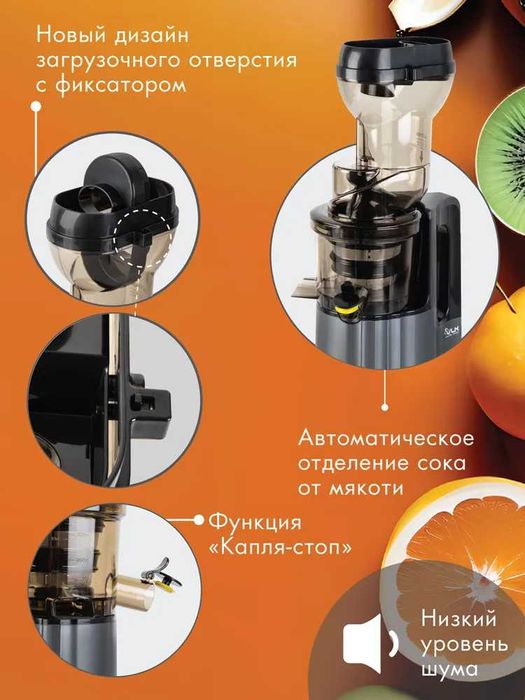 Новый дизайн загрузочного отверстия с фиксатором

Автоматическое отделение сока от мякоти

Функция «Капля-стоп»

Низкий уровень шума