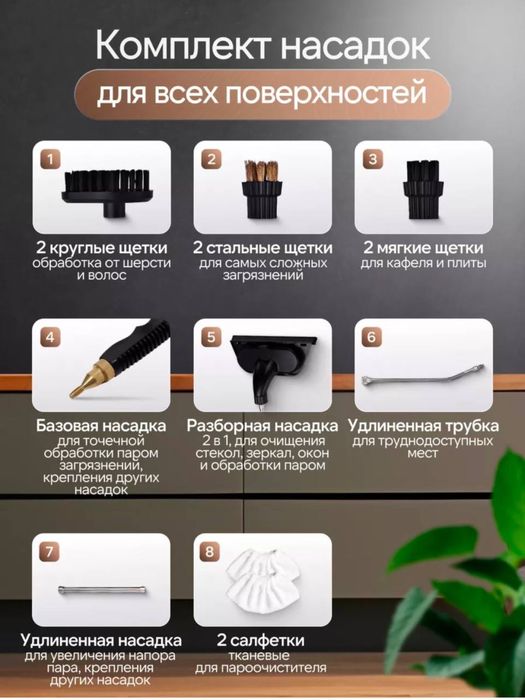 Комплект насадок

для всех поверхностей

1

2 круглые щетки
обработка от шерсти и волос

2

2 стальные щетки
для самых сложных загрязнений

3

2 мягкие щетки
для кафеля и плиты

4

Базовая насадка
для точечной обработки паром загрязнений, крепления других насадок

5

Разборная насадка
2 в 1, для очищения стекол, зеркал, окон и обработки паром

6

Удлиненная трубка
для труднодоступных мест

7

Удлиненная насадка
для увеличения напора пара, крепления других насадок

8

2 салфетки
тканевые для пароочистителя