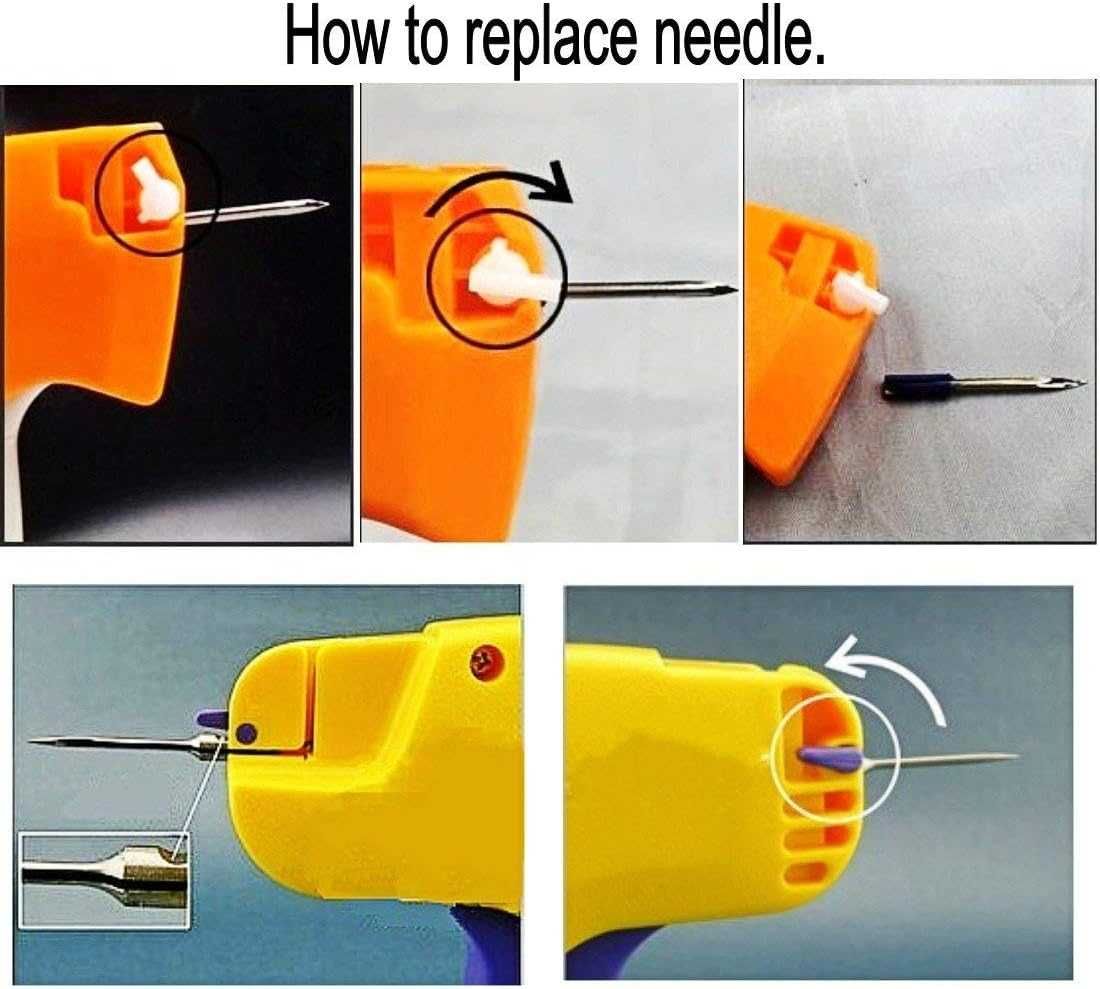 How to replace needle.