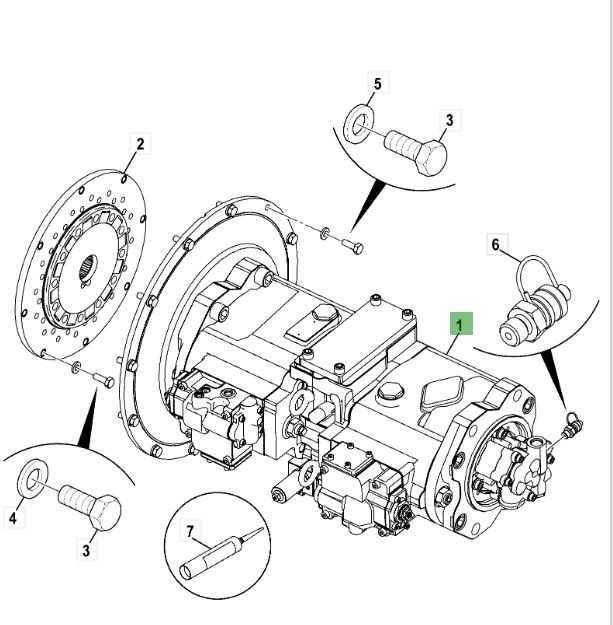 5
3
2
6
1
4
3
7