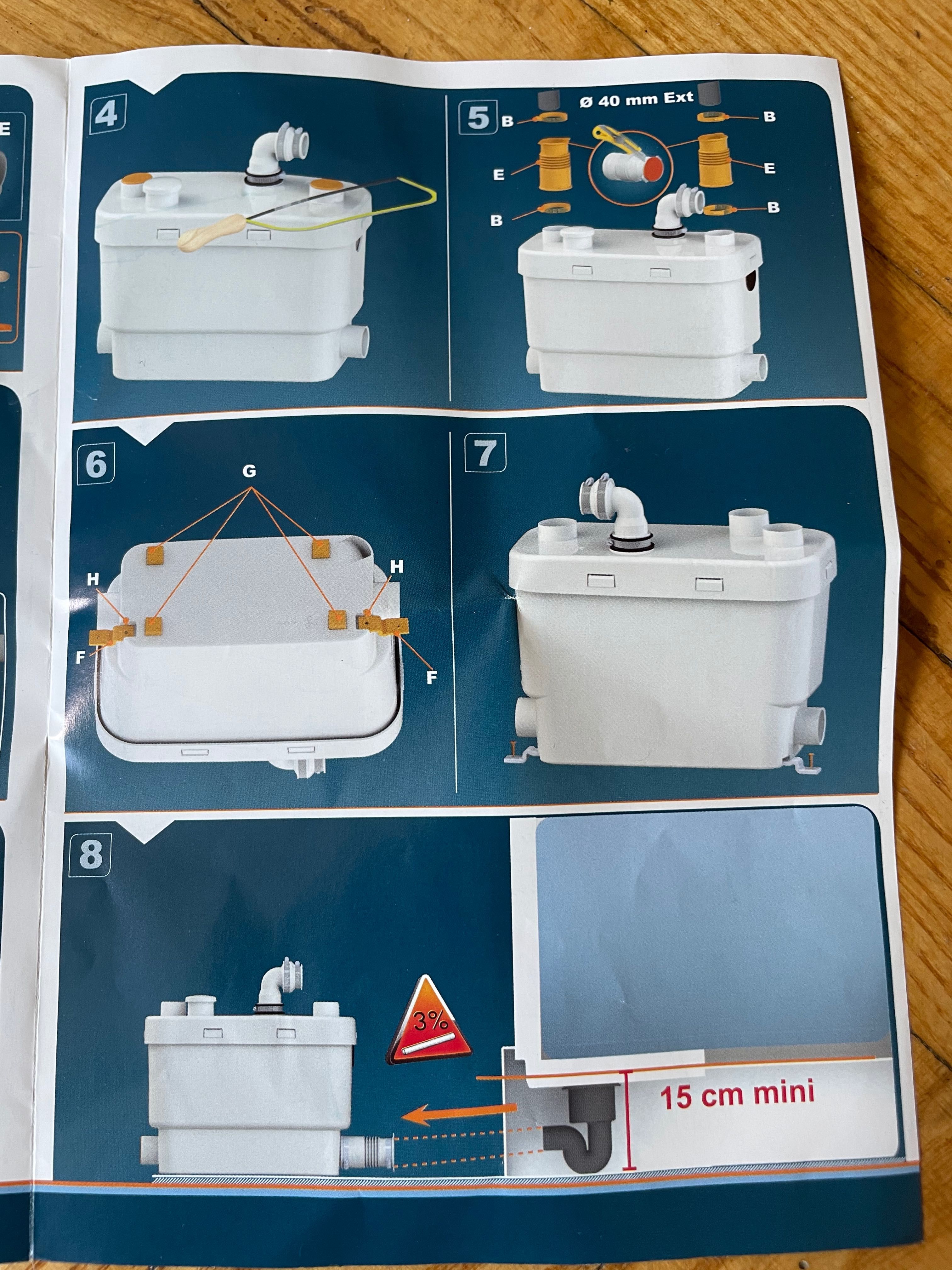 E

4

5

Ø 40 mm Ext

B

B

E

E

B

B

6

G

H

H

F

F

7

8

3%

15 cm mini