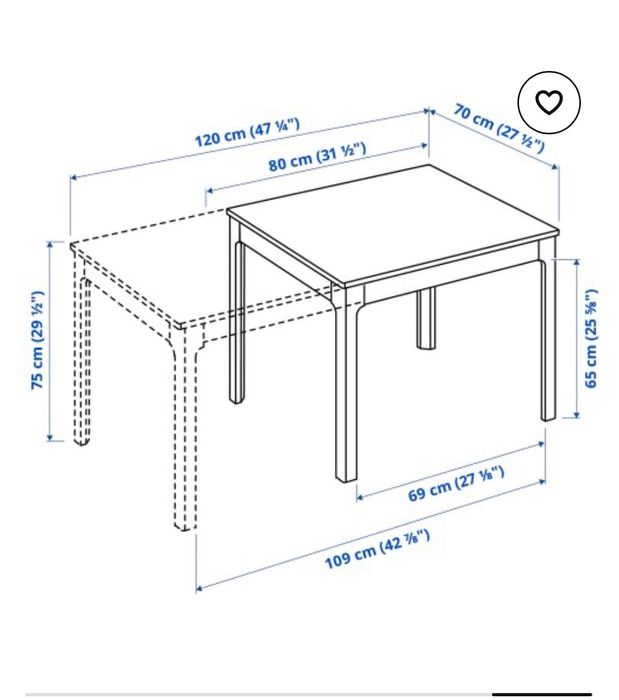 120 cm (47 ¼")

80 cm (31 ½")

70 cm (27 ½")

75 cm (29 ½")

65 cm (25 ⅝")

69 cm (27 ⅛")

109 cm (42 ⅞")