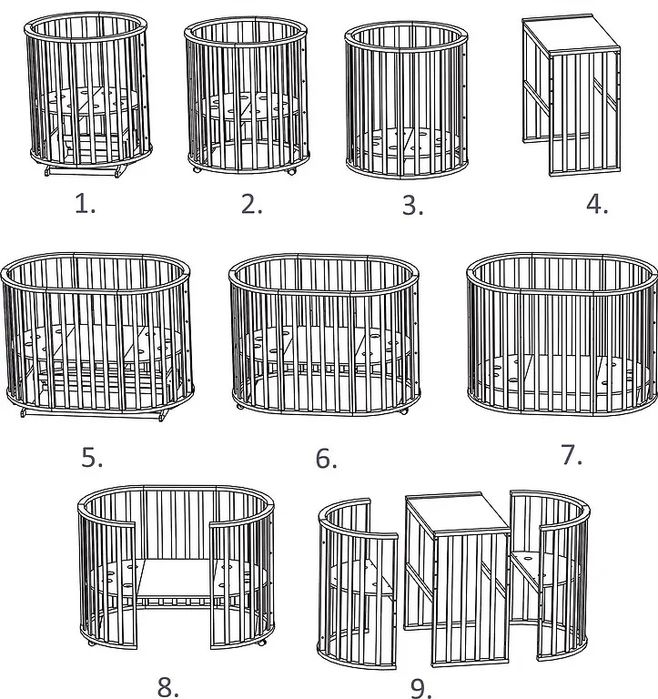 1.

2.

3.

4.

5.

6.

7.

8.

9.