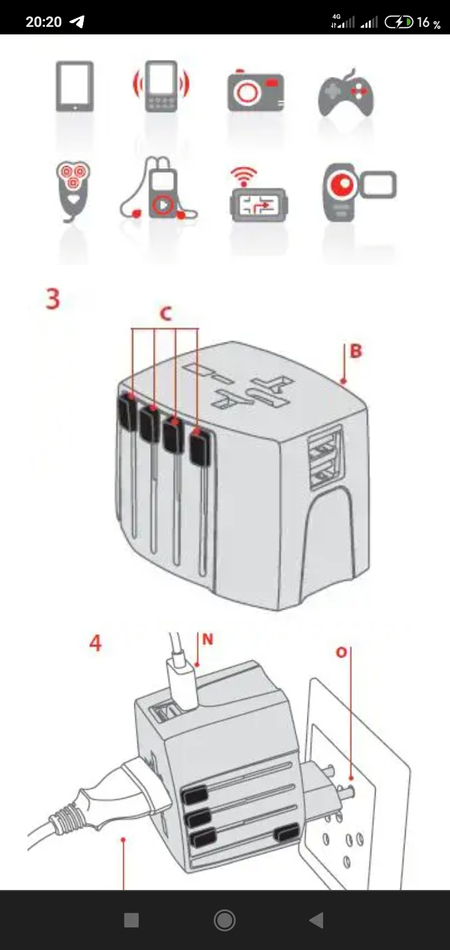 20:20
4G
16 %

3
C
B

4
N
O