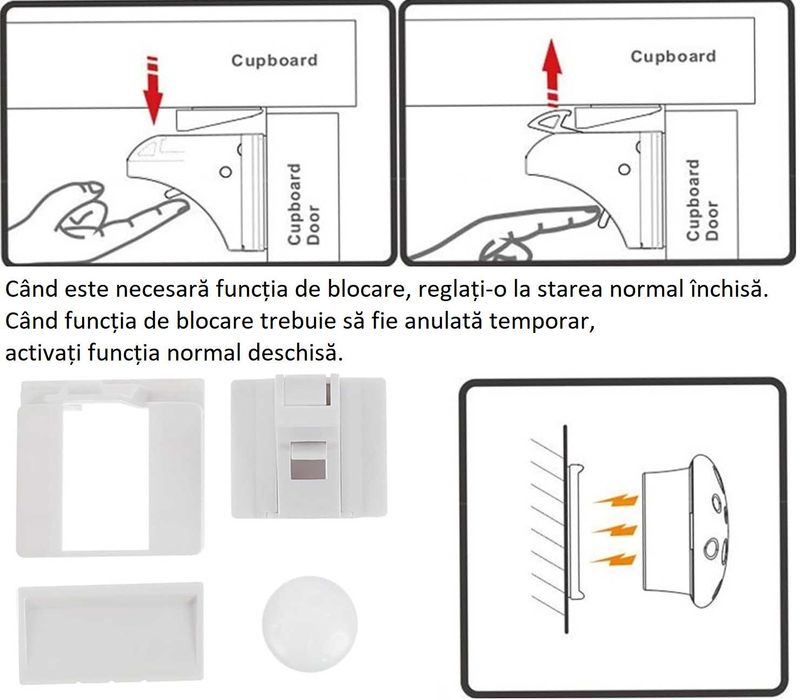 Cupboard

Cupboard Door

Cupboard

Cupboard Door

Când este necesară funcția de blocare, reglați-o la starea normal închisă.
Când funcția de blocare trebuie să fie anulată temporar,
activați funcția normal deschisă.