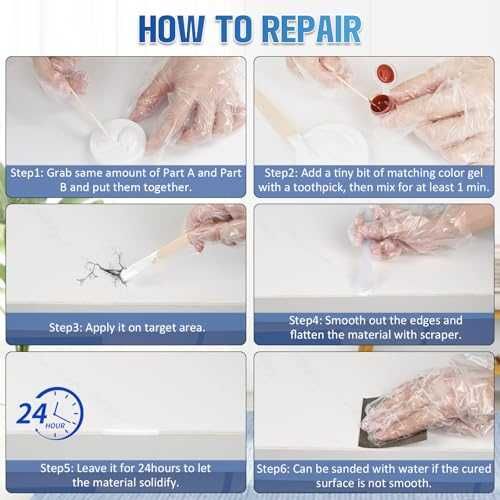 HOW TO REPAIR

Step1: Grab same amount of Part A and Part B and put them together.

Step2: Add a tiny bit of matching color gel with a toothpick, then mix for at least 1 min.

Step3: Apply it on target area.

Step4: Smooth out the edges and flatten the material with scraper.

24 HOUR

Step5: Leave it for 24hours to let the material solidify.

Step6: Can be sanded with water if the cured surface is not smooth.