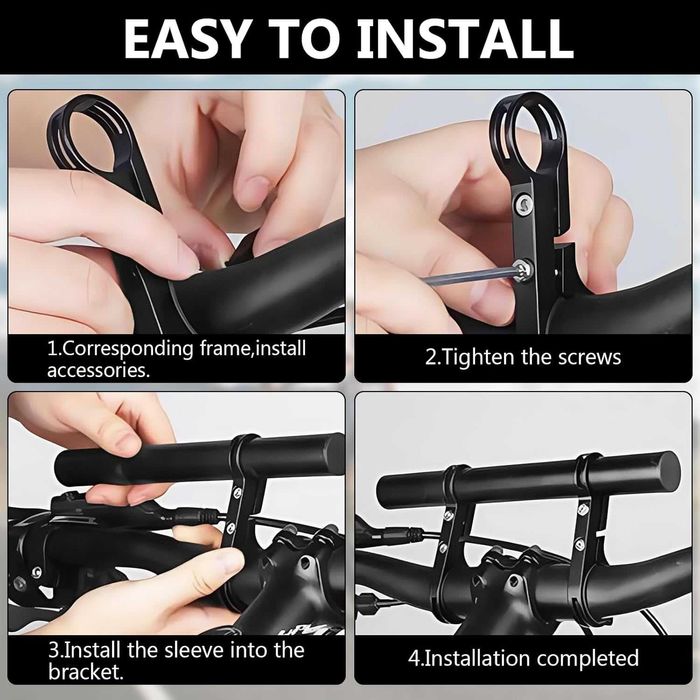 EASY TO INSTALL

1.Corresponding frame,install accessories.

2.Tighten the screws

3.Install the sleeve into the bracket.

4.Installation completed