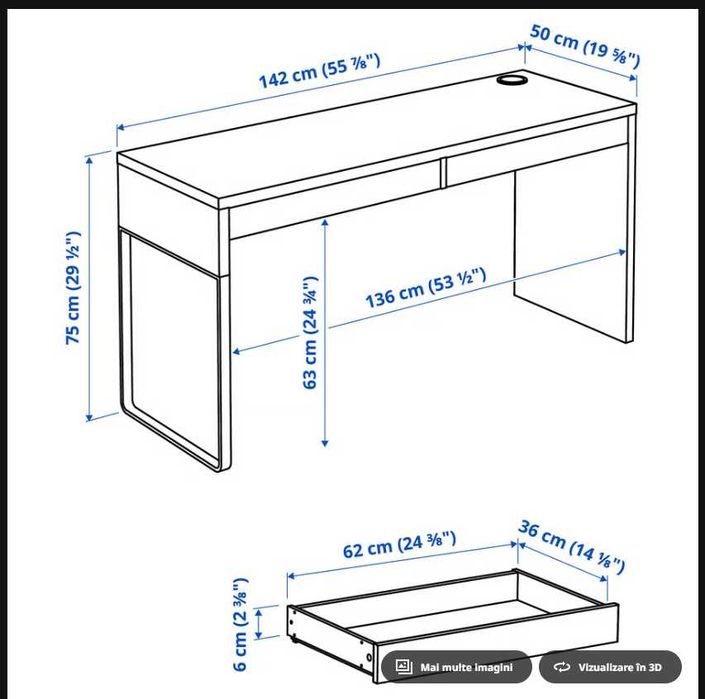 142 cm (55 ⅞")

50 cm (19 ⅝")

75 cm (29 ½")

63 cm (24 ¾")

136 cm (53 ½")

62 cm (24 ⅜")

36 cm (14 ⅛")

6 cm (2 ⅜")

Mai multe imagini

Vizualizare în 3D