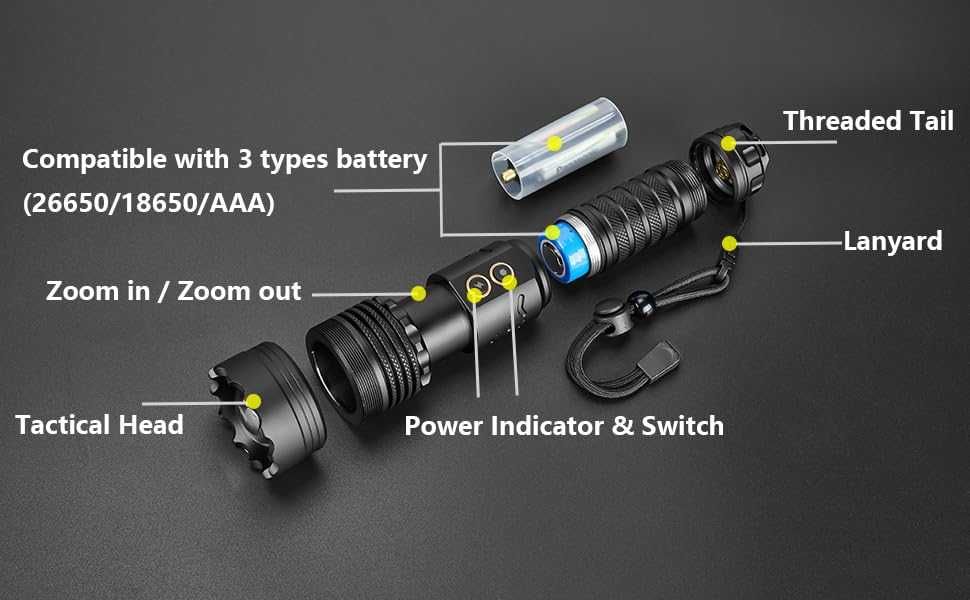 Compatible with 3 types battery
(26650/18650/AAA)

Threaded Tail

Lanyard

Zoom in / Zoom out

Tactical Head

Power Indicator & Switch