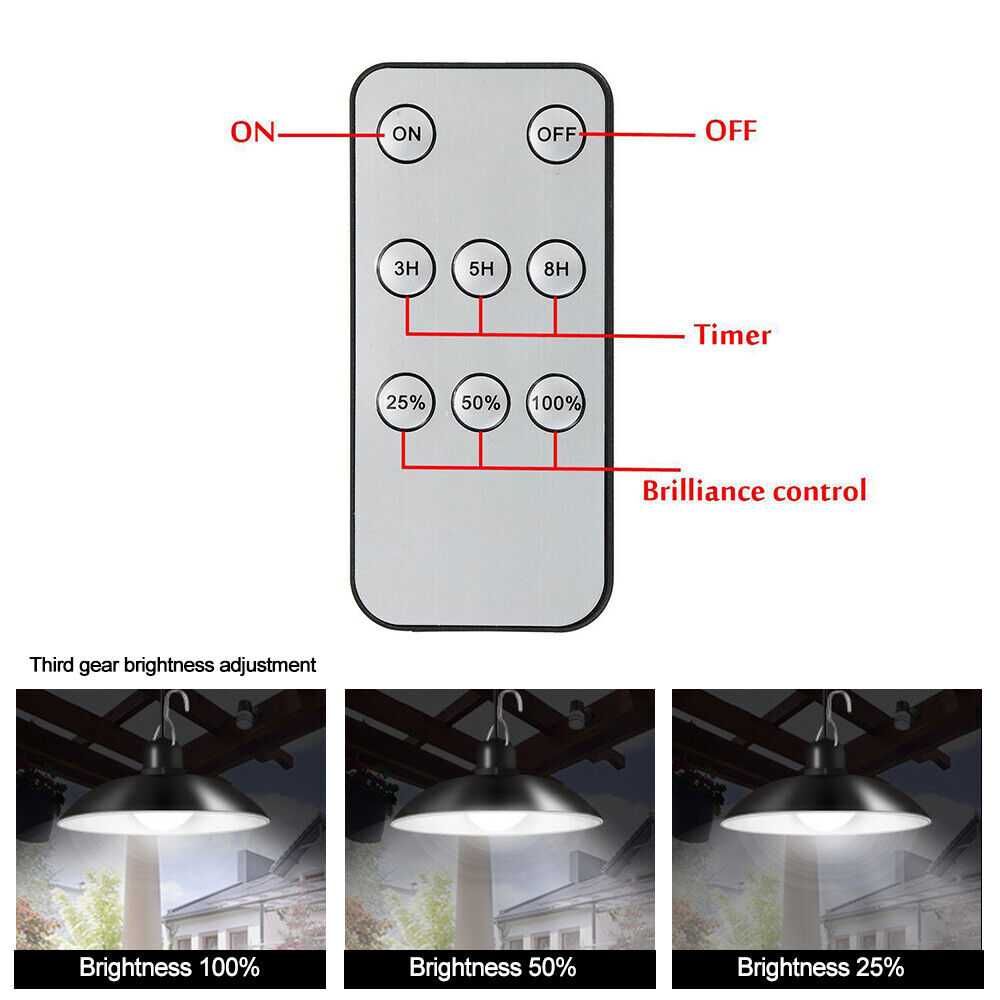 ON
ON
OFF
OFF

3H
5H
8H
Timer

25%
50%
100%
Brilliance control

Third gear brightness adjustment

Brightness 100%
Brightness 50%
Brightness 25%