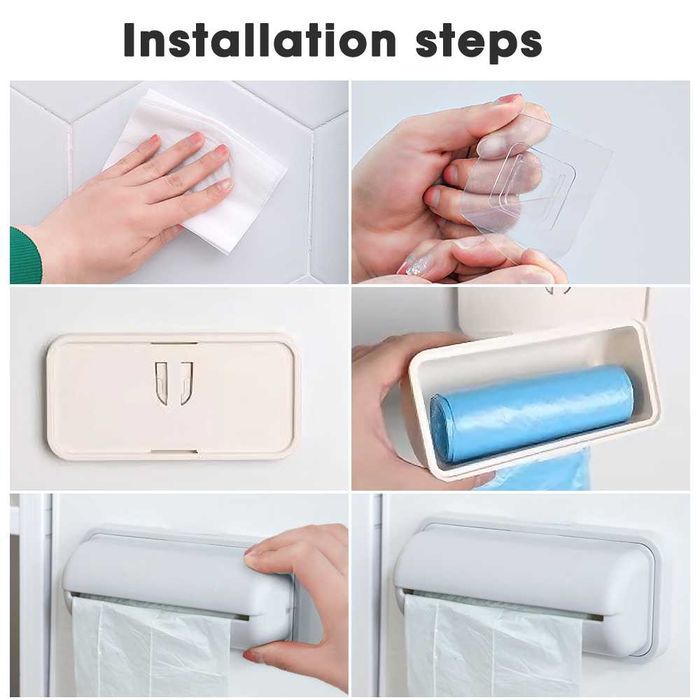 Installation steps