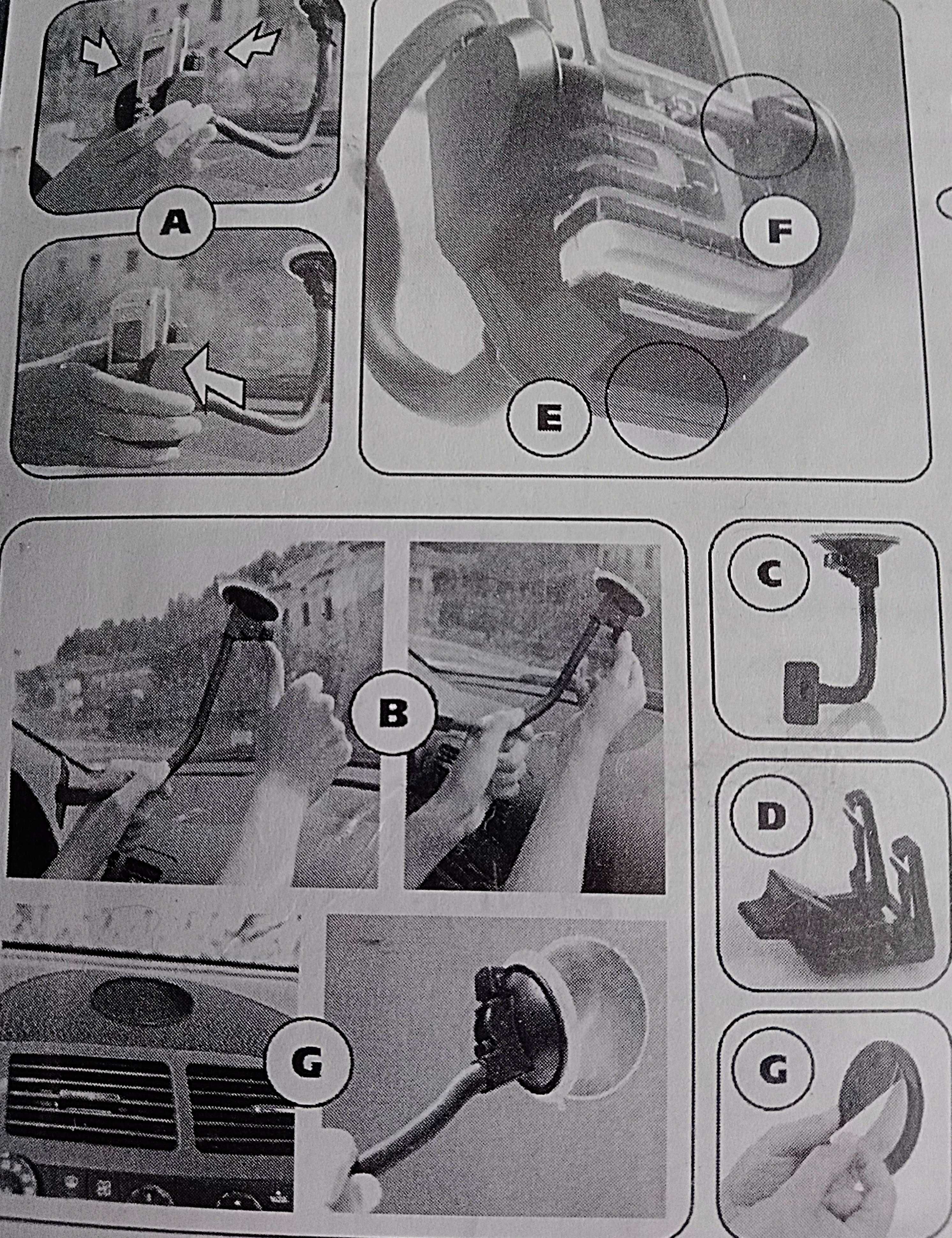 A
F
E
B
C
D
G
G