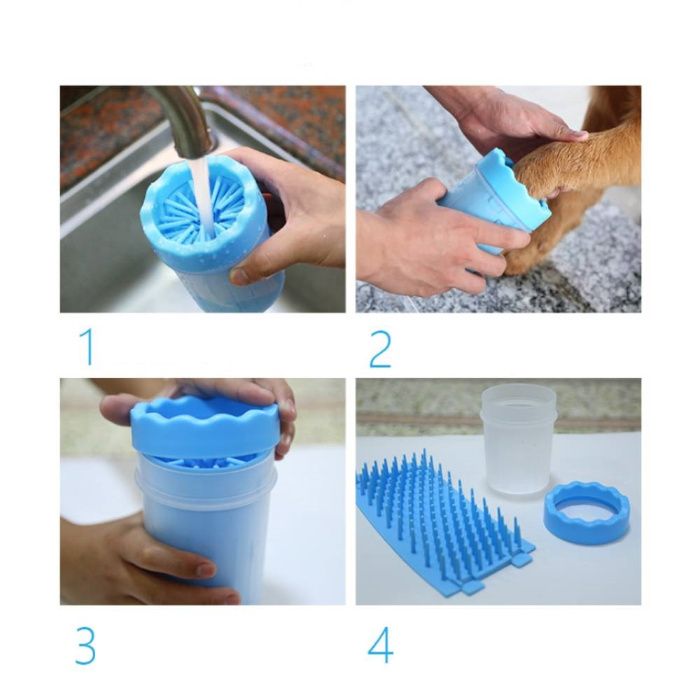 1

2

3

4