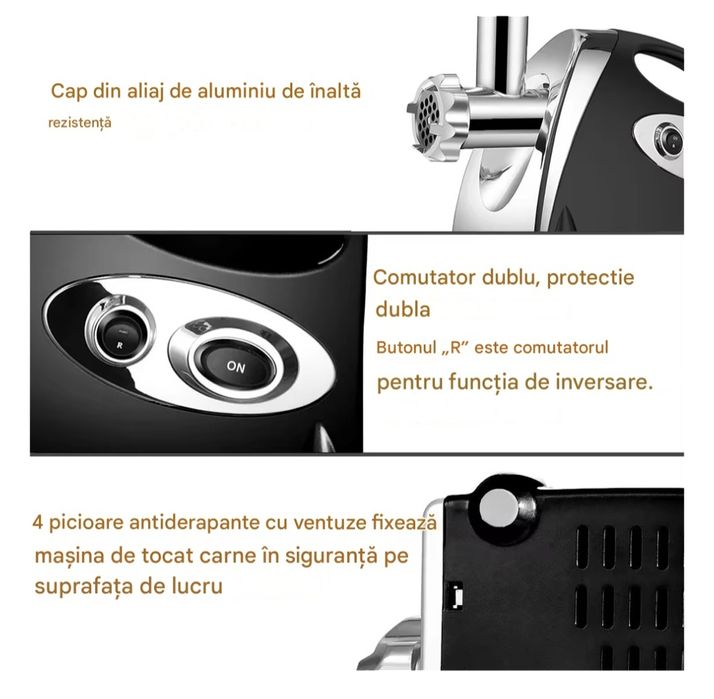 Cap din aliaj de aluminiu de înaltă rezistență

R

ON

Comutator dublu, protectie dubla

Butonul „R” este comutatorul pentru funcția de inversare.

4 picioare antiderapante cu ventuze fixează mașina de tocat carne în siguranță pe suprafața de lucru