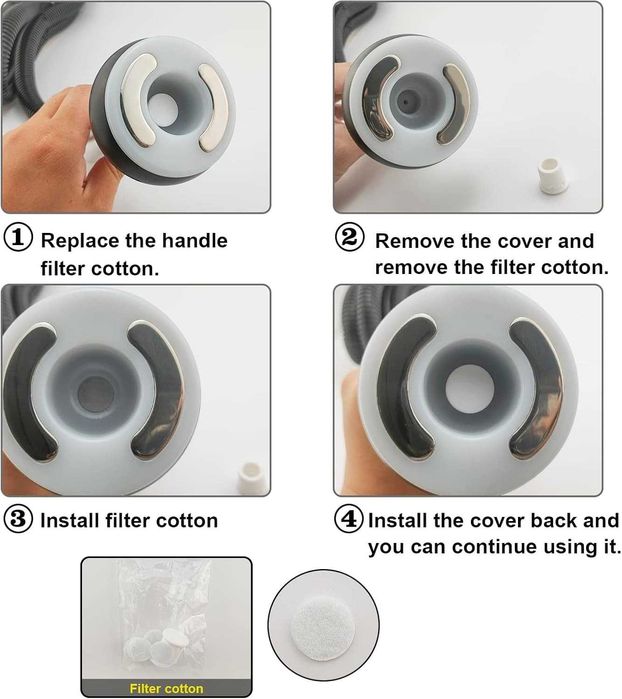 ① Replace the handle filter cotton.

② Remove the cover and remove the filter cotton.

③ Install filter cotton

④ Install the cover back and you can continue using it.

Filter cotton