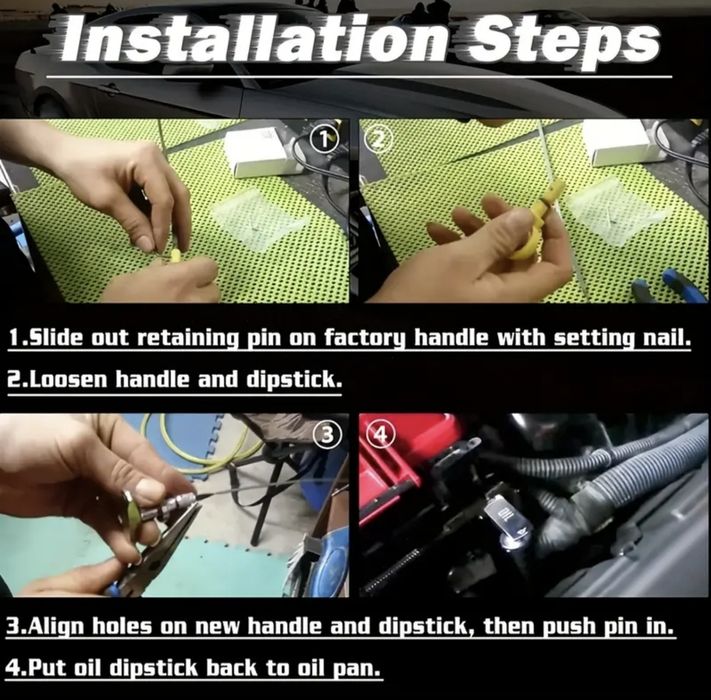 Installation Steps

①

②

1.Slide out retaining pin on factory handle with setting nail.

2.Loosen handle and dipstick.

③

④

OIL

3.Align holes on new handle and dipstick, then push pin in.

4.Put oil dipstick back to oil pan.