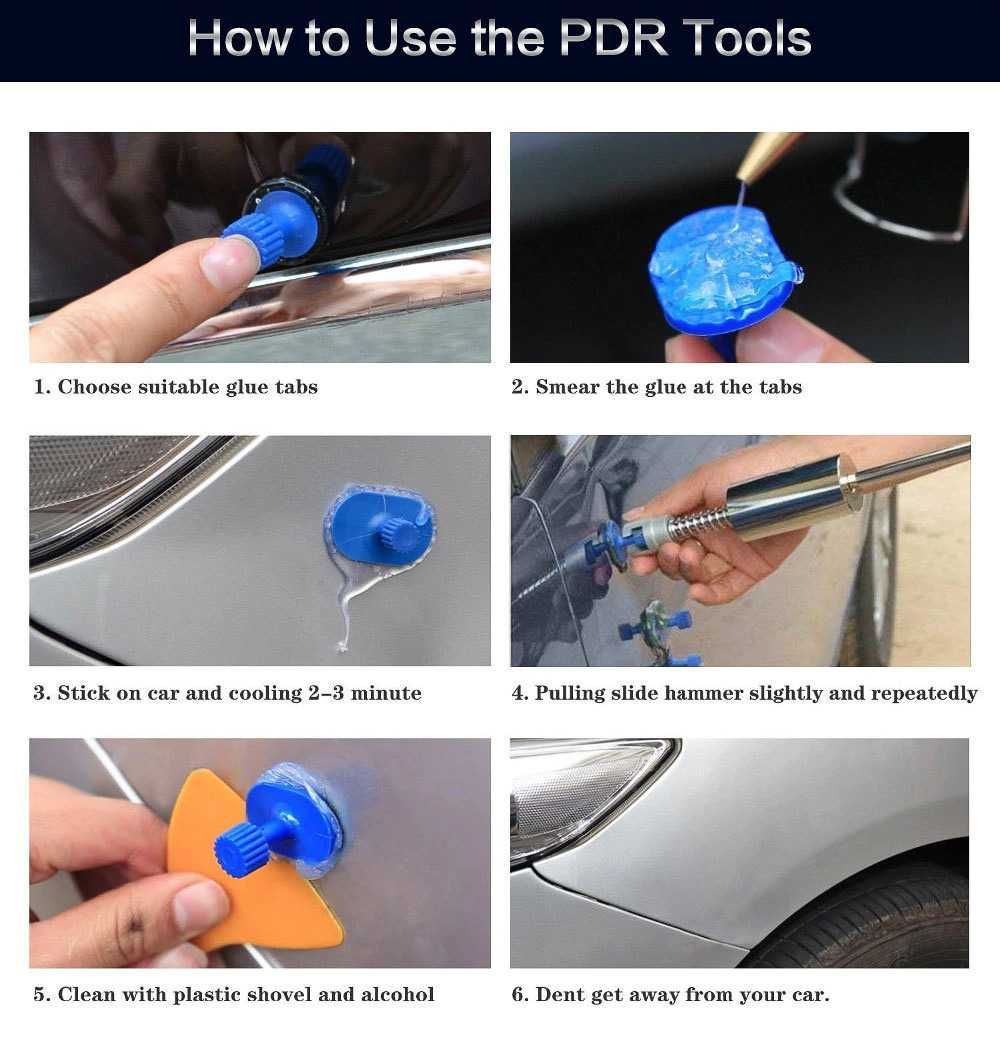 How to Use the PDR Tools

1. Choose suitable glue tabs

2. Smear the glue at the tabs

3. Stick on car and cooling 2–3 minute

4. Pulling slide hammer slightly and repeatedly

5. Clean with plastic shovel and alcohol

6. Dent get away from your car.