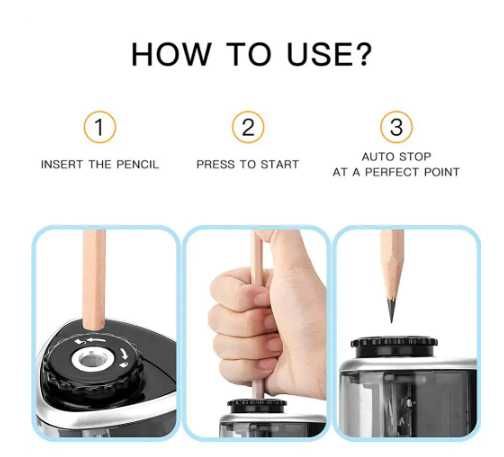 HOW TO USE?

1
INSERT THE PENCIL

2
PRESS TO START

3
AUTO STOP
AT A PERFECT POINT