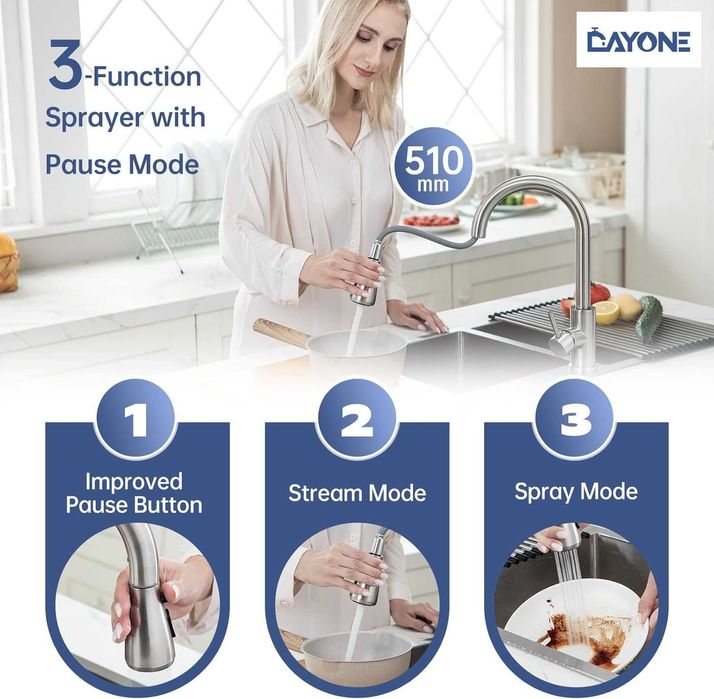 3-Function Sprayer with Pause Mode

DAYONE

510 mm

1
Improved Pause Button

2
Stream Mode

3
Spray Mode