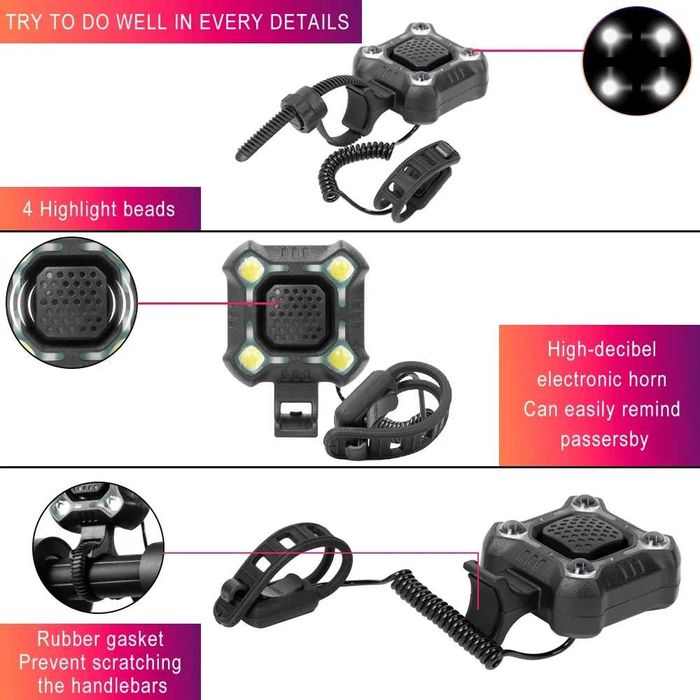 TRY TO DO WELL IN EVERY DETAILS

4 Highlight beads

High-decibel electronic horn Can easily remind passersby

Rubber gasket Prevent scratching the handlebars