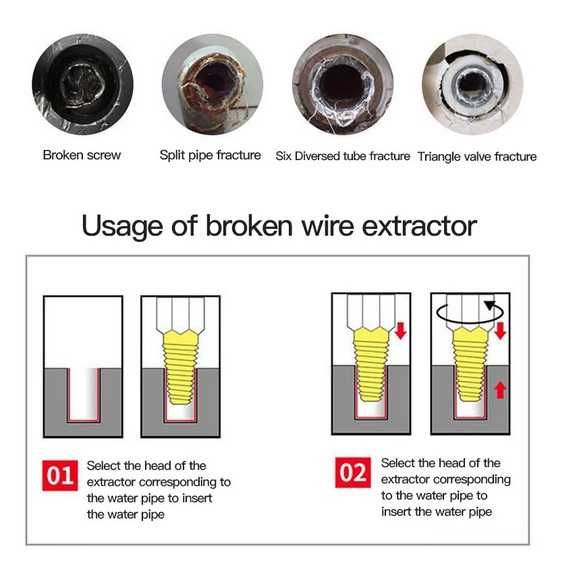 Broken screw

Split pipe fracture

Six Diversed tube fracture

Triangle valve fracture

Usage of broken wire extractor

01 Select the head of the extractor corresponding to the water pipe to insert the water pipe

02 Select the head of the extractor corresponding to the water pipe to insert the water pipe