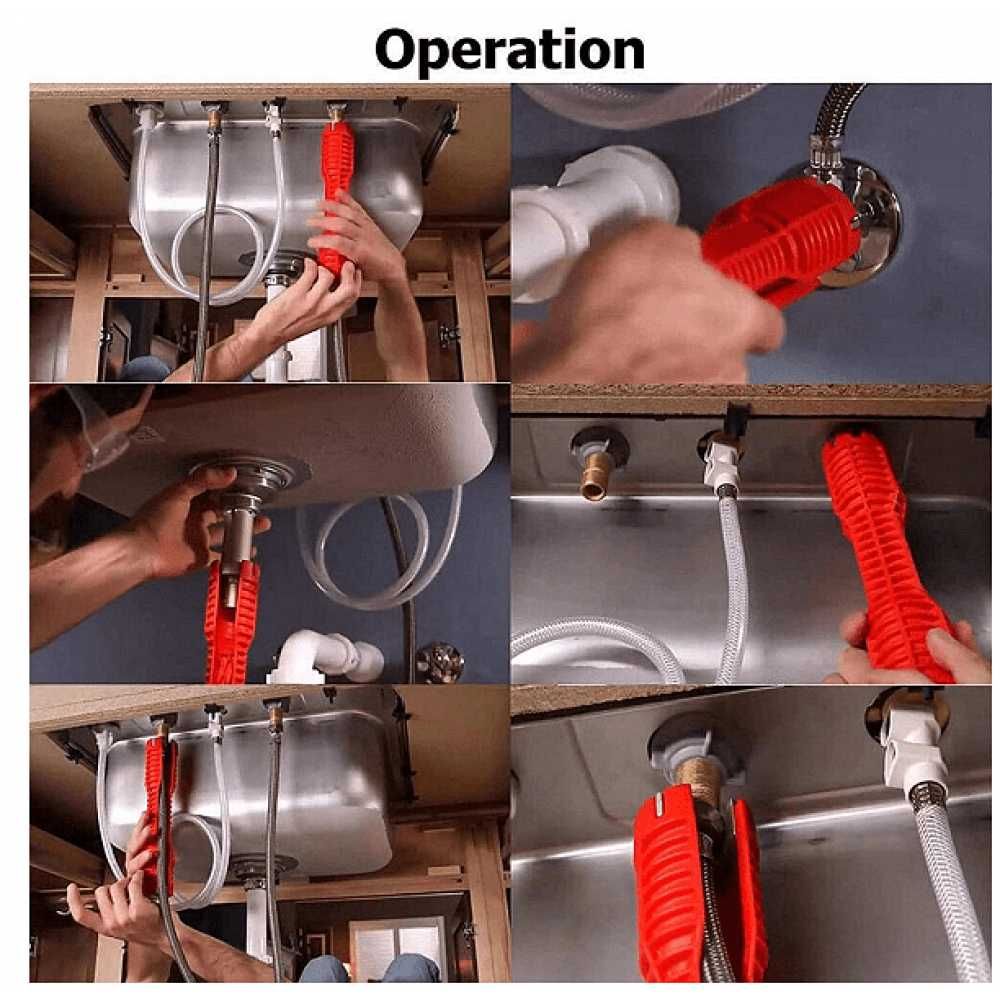 Operation