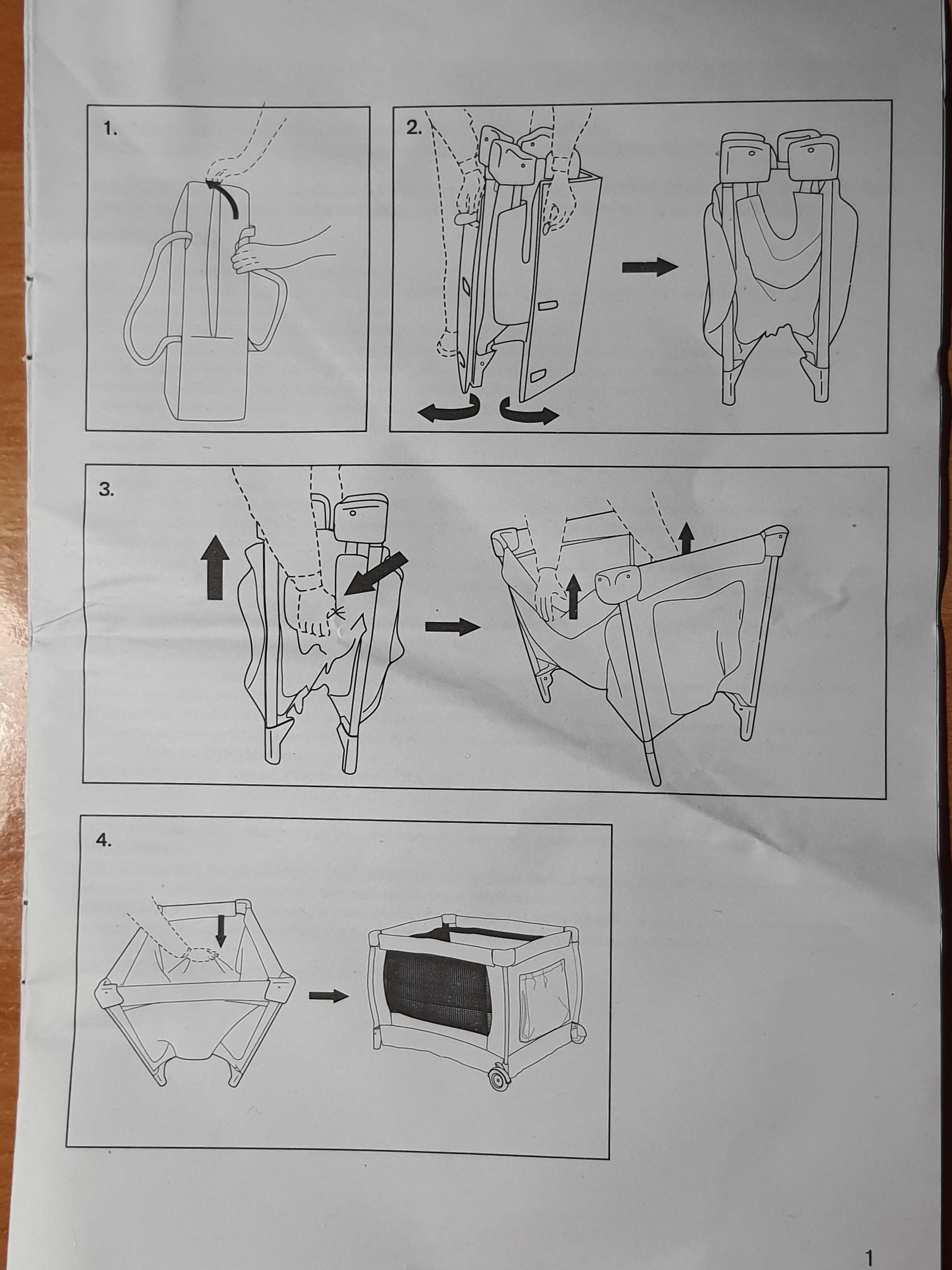 1.

2.

3.

4.

1