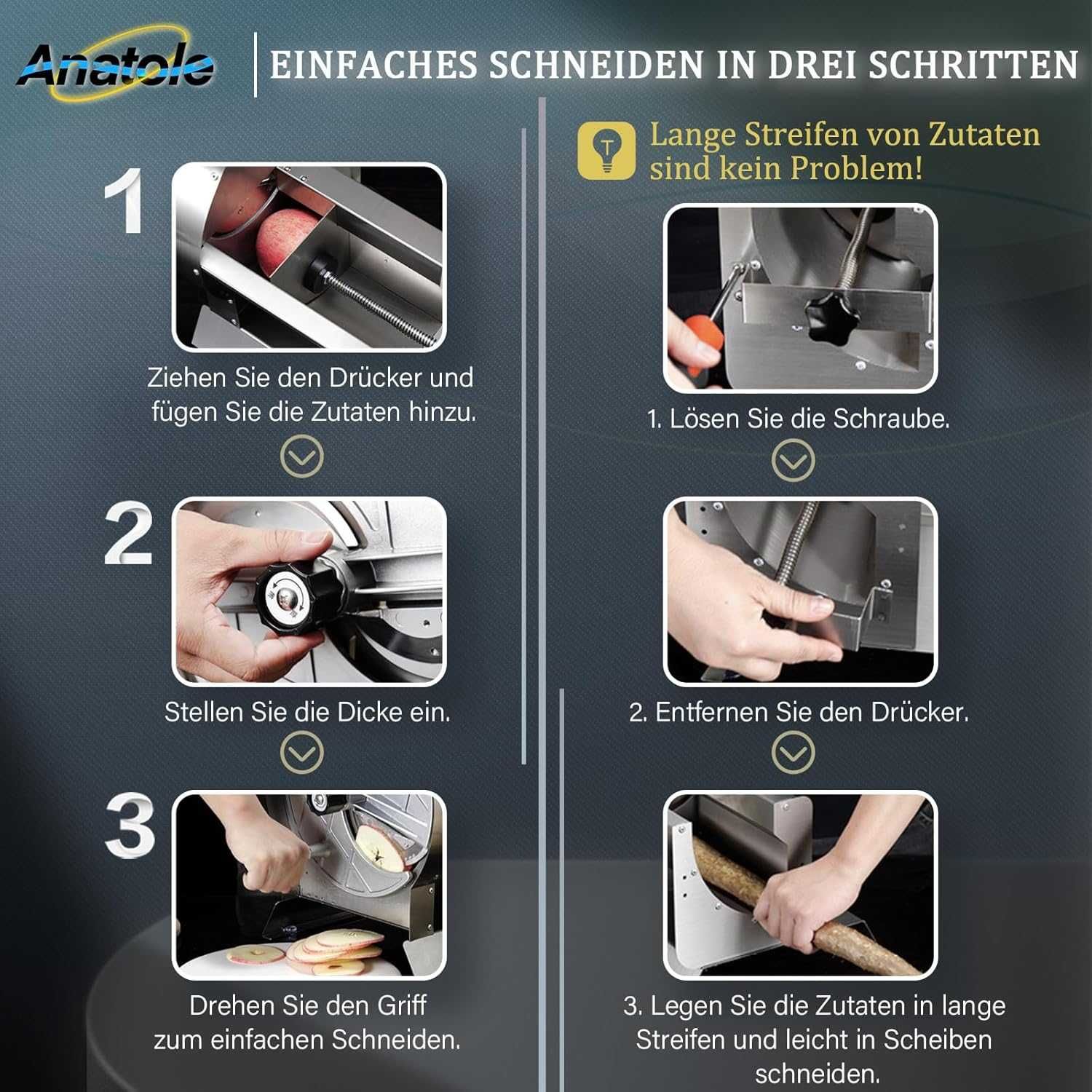 Anatole

EINFACHES SCHNEIDEN IN DREI SCHRITTEN

1

Ziehen Sie den Drücker und fügen Sie die Zutaten hinzu.

2

Stellen Sie die Dicke ein.

3

Drehen Sie den Griff zum einfachen Schneiden.

Lange Streifen von Zutaten sind kein Problem!

1. Lösen Sie die Schraube.

2. Entfernen Sie den Drücker.

3. Legen Sie die Zutaten in lange Streifen und leicht in Scheiben schneiden.