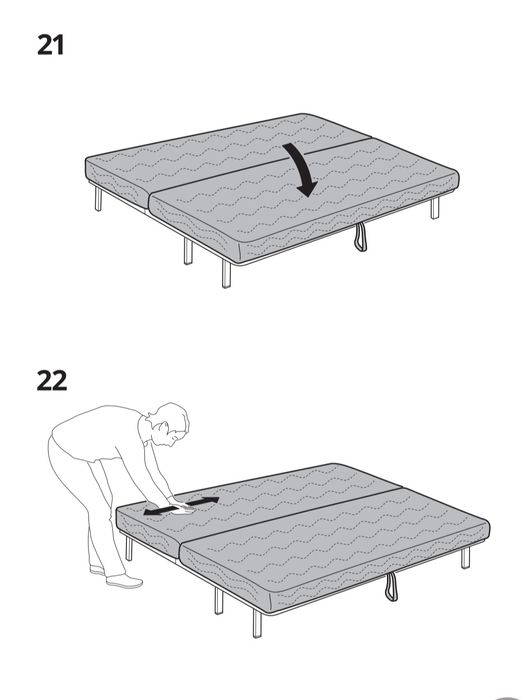 21

22