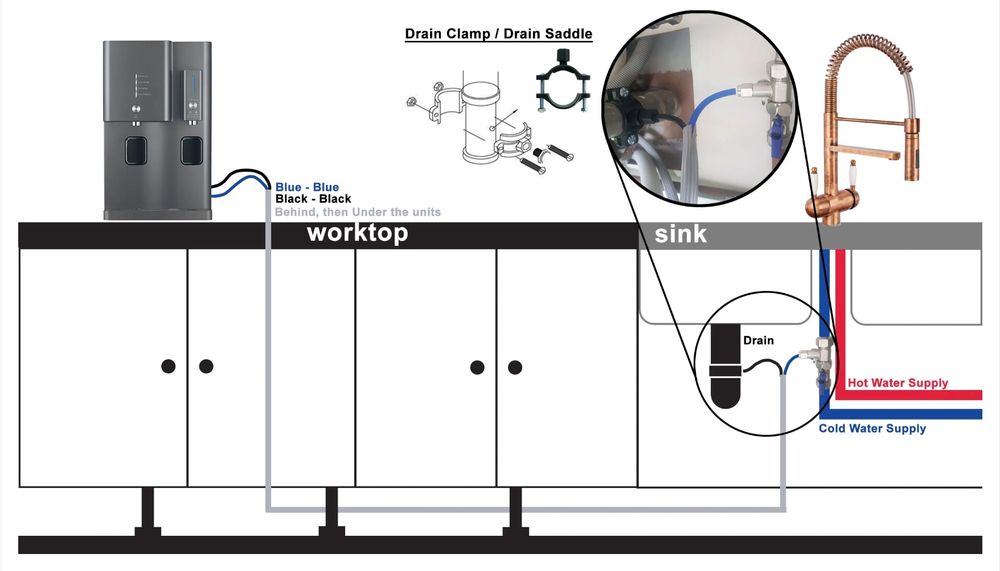 Drain Clamp / Drain Saddle

Blue - Blue
Black - Black
Behind, then Under the units

worktop

sink

Drain

Hot Water Supply

Cold Water Supply