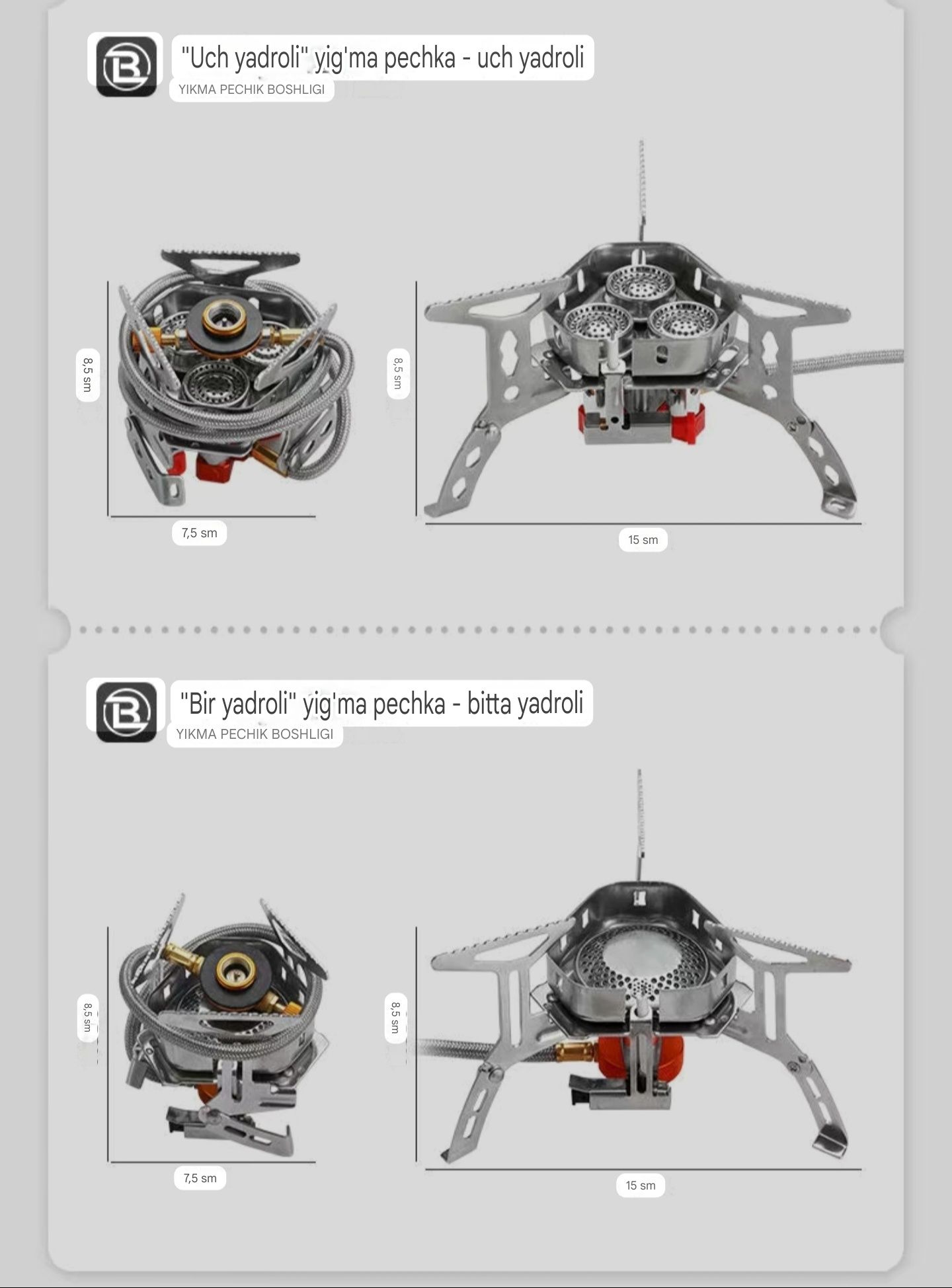 "Uch yadroli" yig'ma pechka - uch yadroli
YIKMA PECHIK BOSHLIGI

8,5 sm
7,5 sm
8,5 sm
15 sm

"Bir yadroli" yig'ma pechka - bitta yadroli
YIKMA PECHIK BOSHLIGI

8,5 sm
7,5 sm
8,5 sm
15 sm