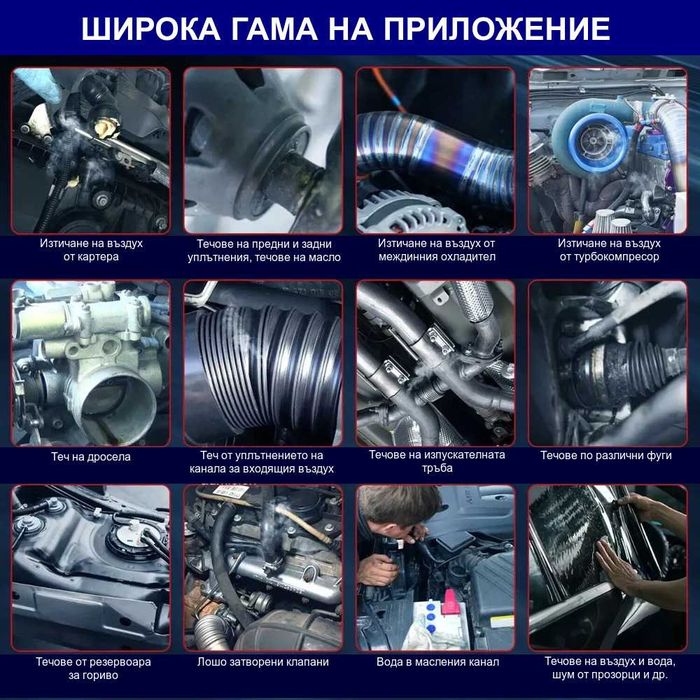 ШИРОКА ГАМА НА ПРИЛОЖЕНИЕ

Изтичане на въздух от картера

Течове на предни и задни уплътнения, течове на масло

Изтичане на въздух от междинния охладител

Изтичане на въздух от турбокомпресор

Теч на дросела

Теч от уплътнението на канала за входящия въздух

Течове на изпускателната тръба

Течове по различни фуги

Течове от резервоара за гориво

Лошо затворени клапани

Вода в масления канал

Течове на въздух и вода, шум от прозорци и др.