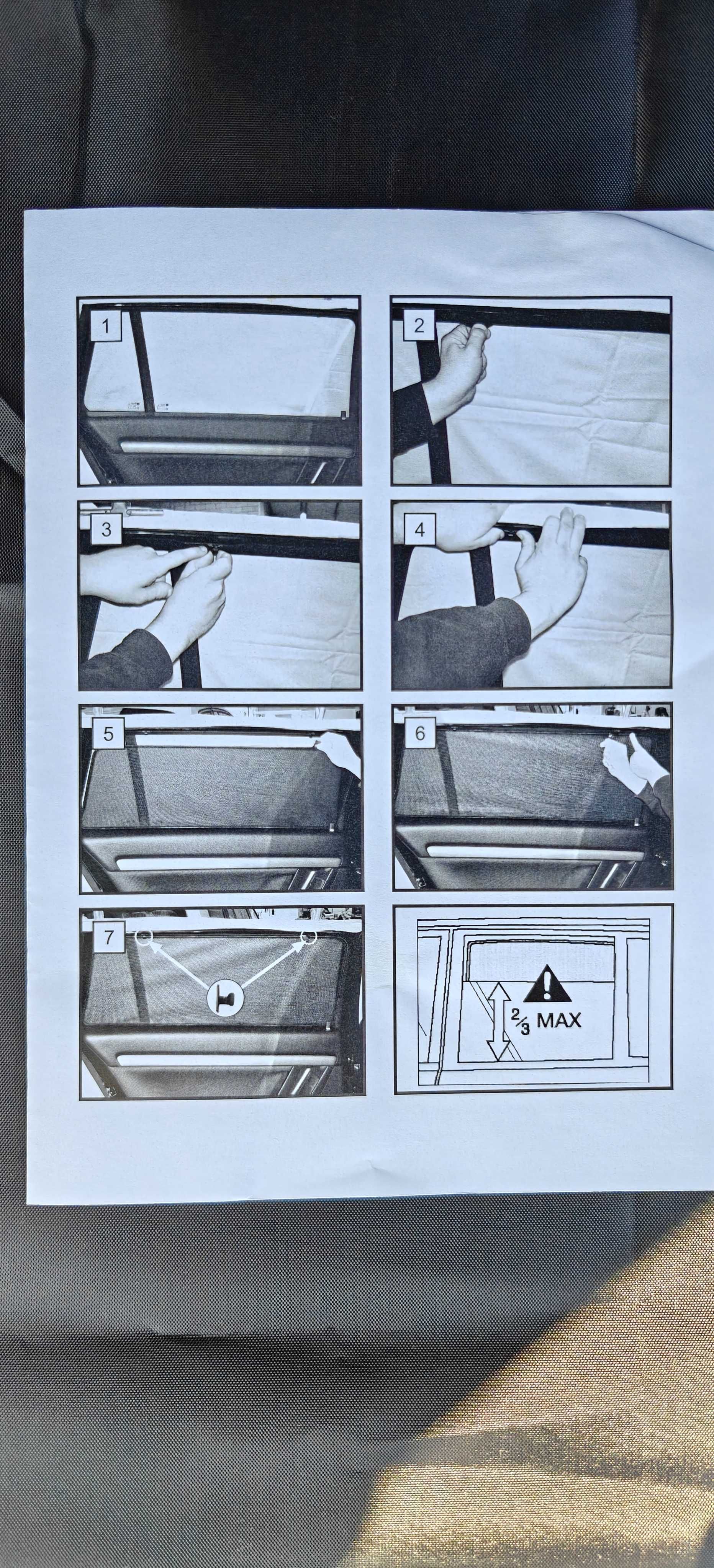 1

2

3

4

5

6

7

$\frac{2}{3}$ MAX