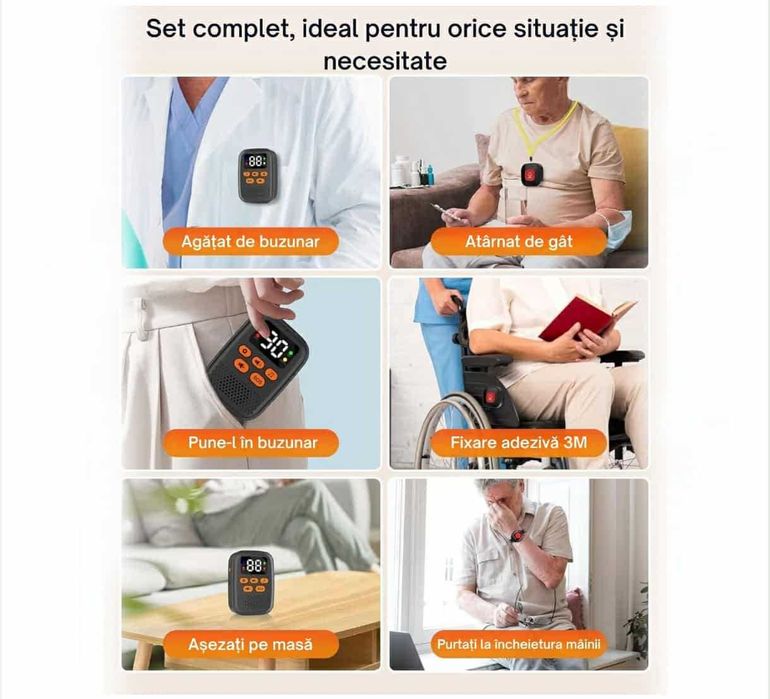 Set complet, ideal pentru orice situație și necesitate

88

Agățat de buzunar

Atârnat de gât

30

Pune-l în buzunar

Fixare adezivă 3M

88

Așezați pe masă

Purtați la încheietura mâinii